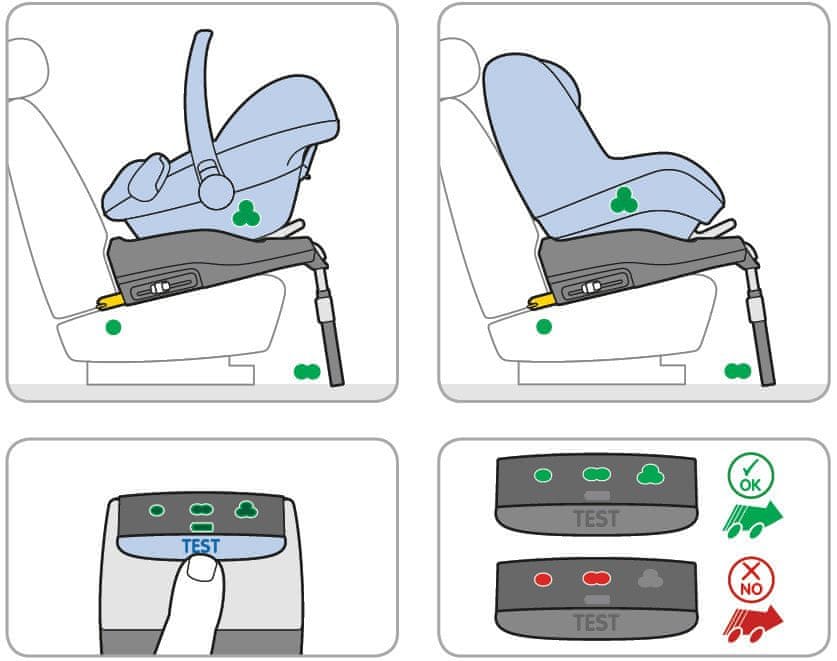 TEST

TEST

OK

TEST

NO