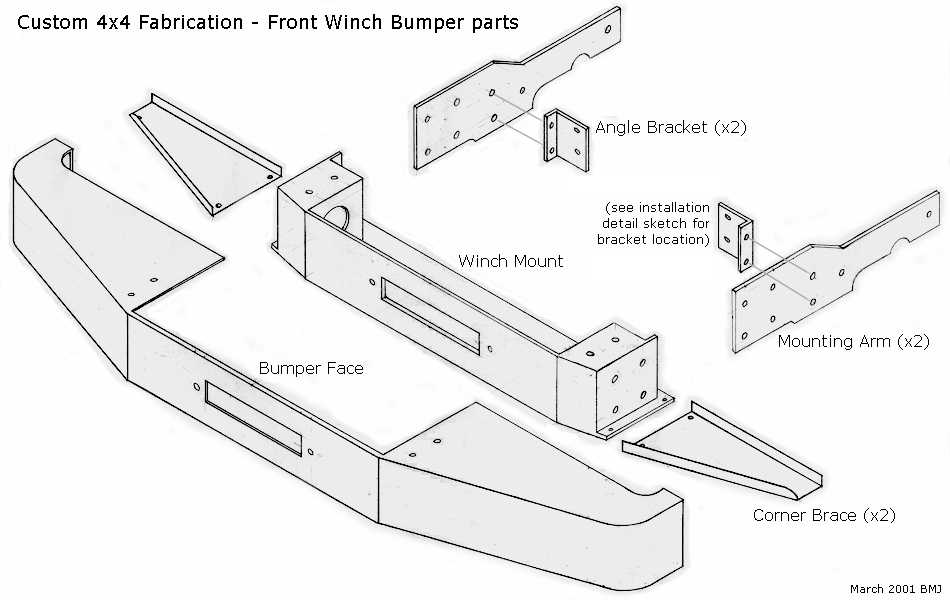 Custom 4x4 Fabrication - Front Winch Bumper parts

Angle Bracket (x2)

(see installation detail sketch for bracket location)

Winch Mount

Mounting Arm (x2)

Bumper Face

Corner Brace (x2)

March 2001 BMJ